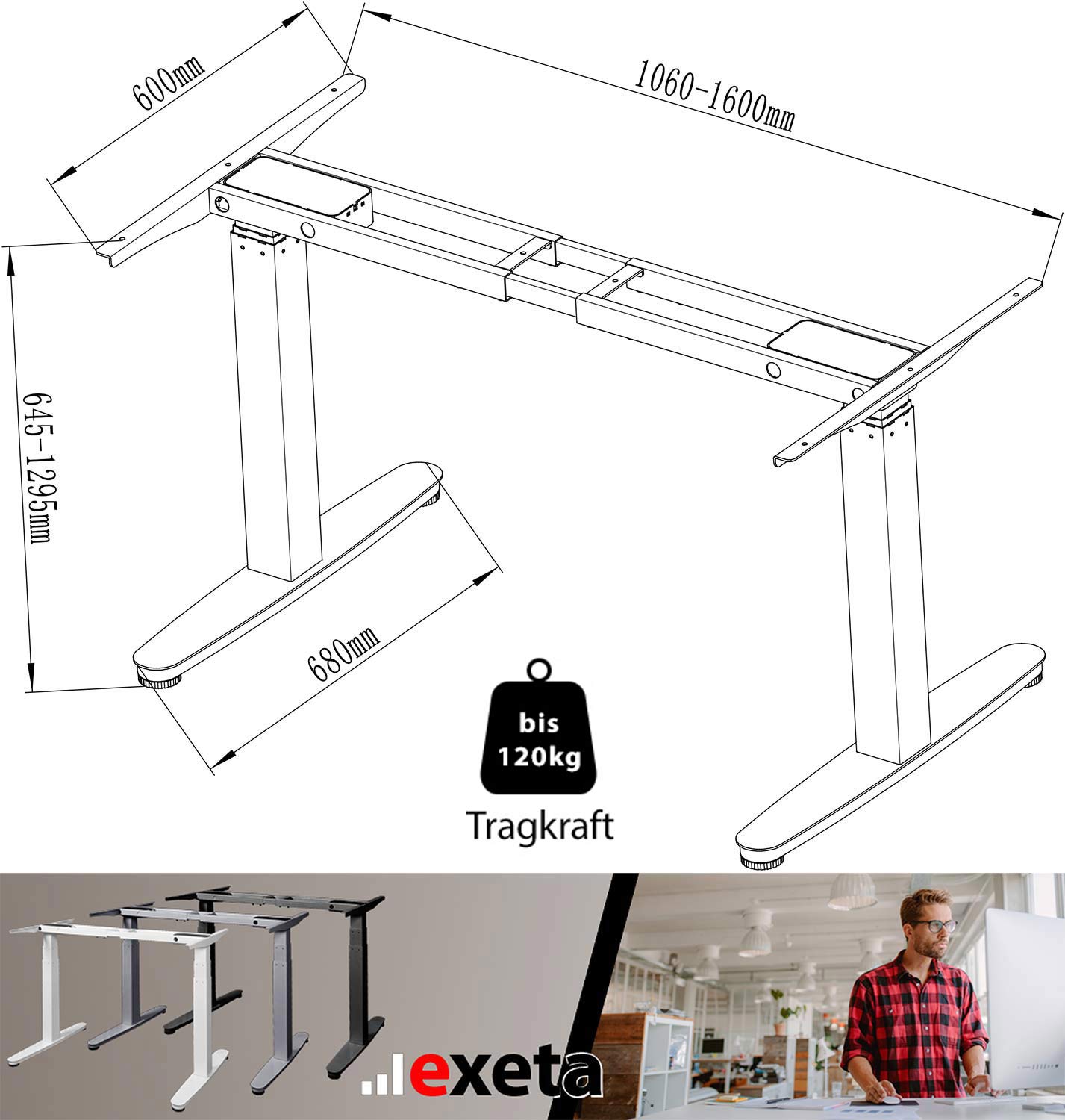 600mm

1060-1600mm

645-1295mm

680mm

bis
120kg

Tragkraft

exeta