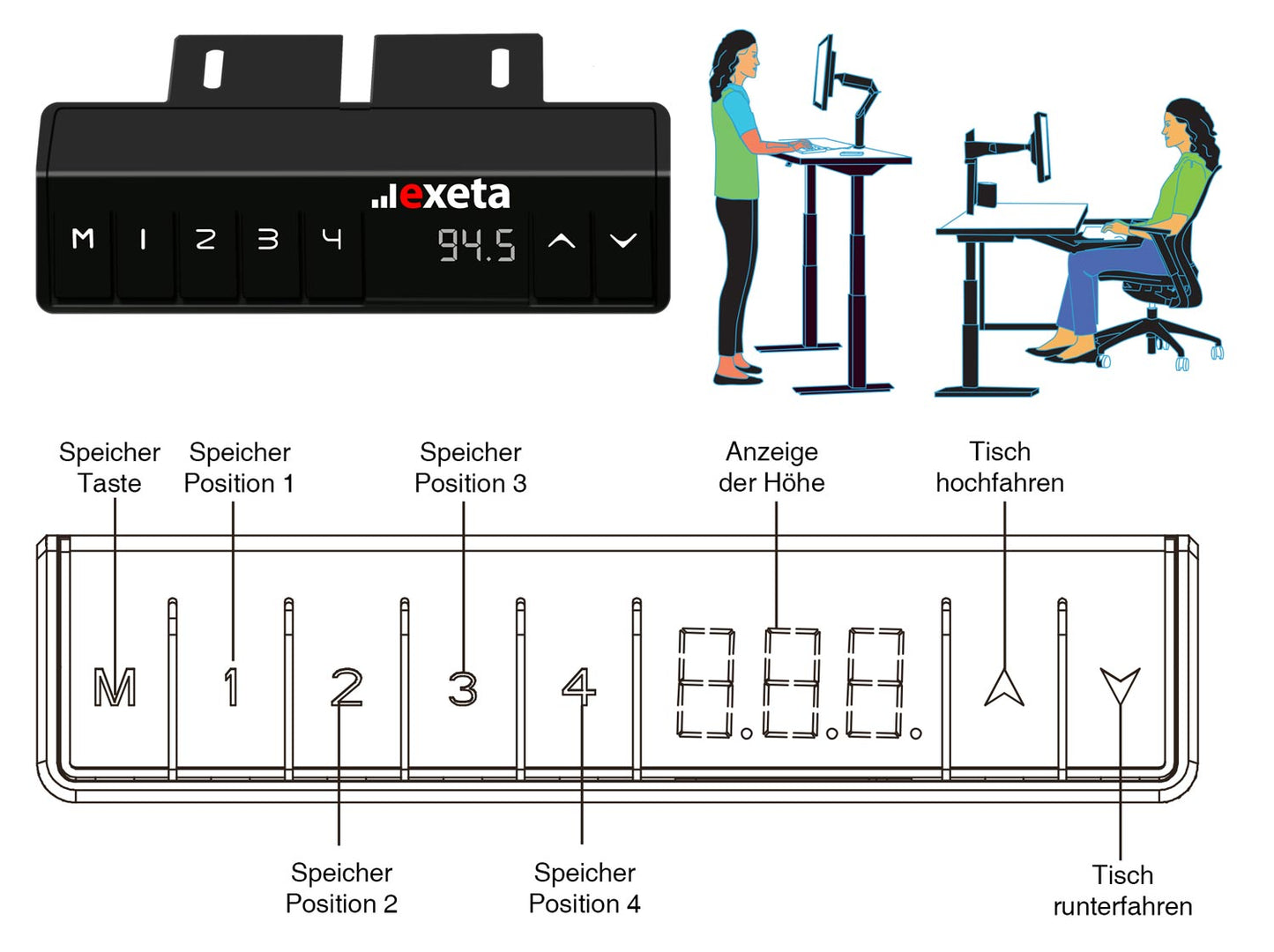 exeta

M 1 2 3 4 94.5

Speicher Taste

Speicher Position 1

Speicher Position 3

Anzeige der Höhe

Tisch hochfahren

M 1 2 3 4 8.8.8.

Speicher Position 2

Speicher Position 4

Tisch runterfahren