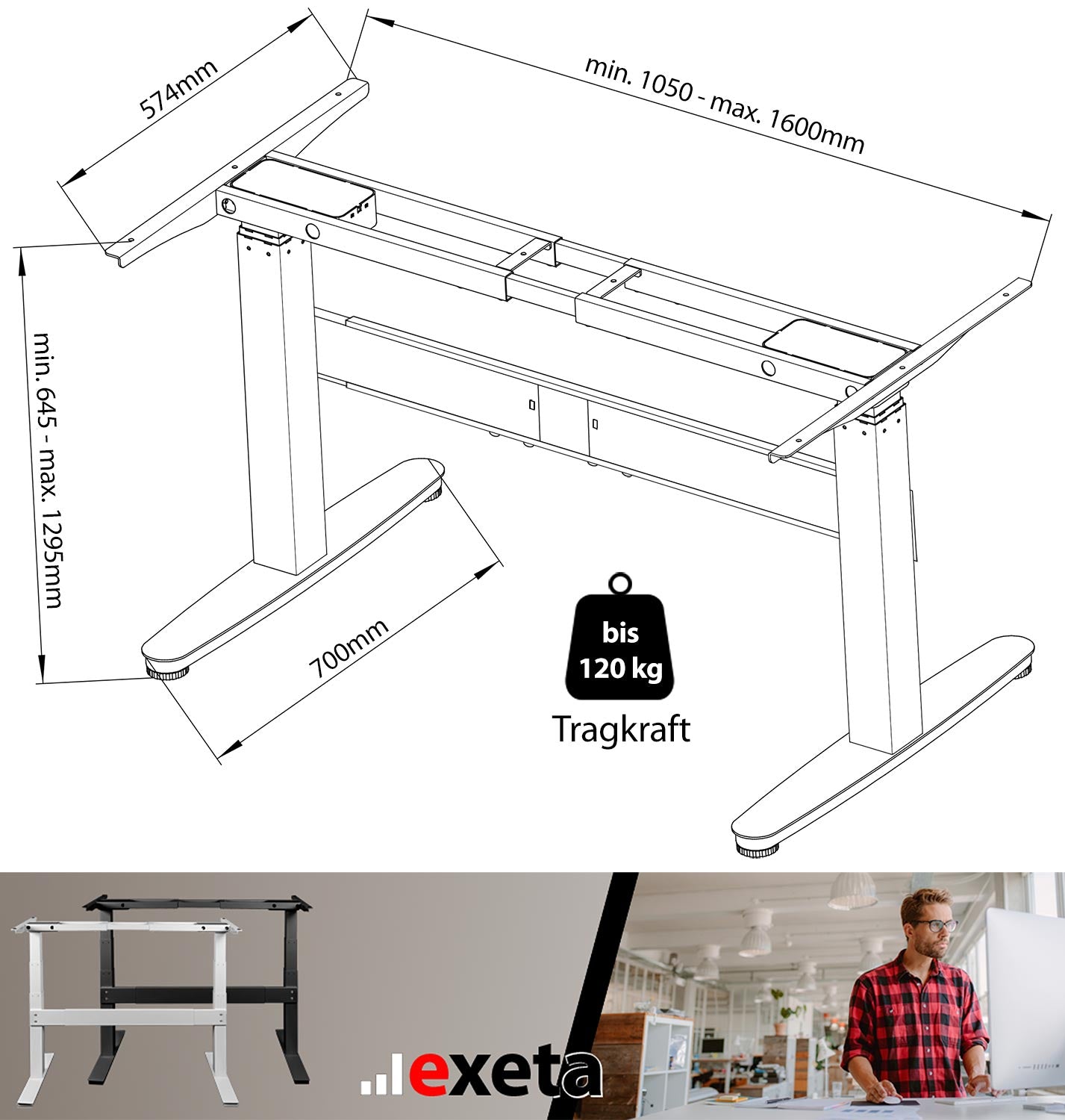 574mm

min. 1050 - max. 1600mm

min. 645 - max. 1295mm

700mm

bis
120 kg
Tragkraft

exeta